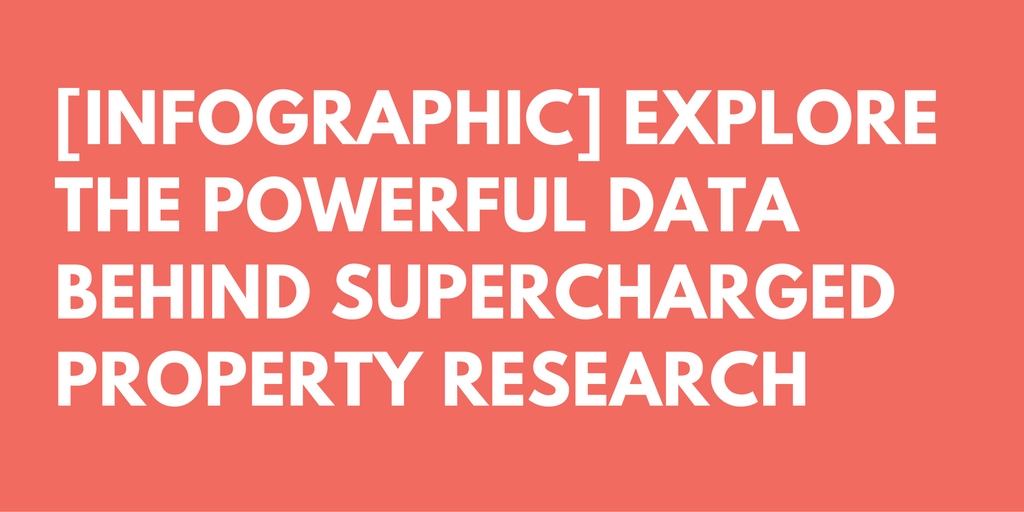 [INFOGRAPHIC] EXPLORE THE POWERFUL DATA BEHIND SUPERCHARGED PROPERTY RESEARCH